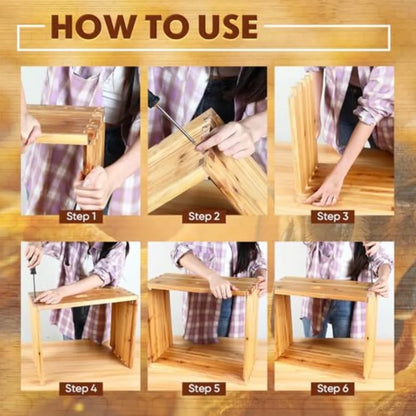 HOW TO USE

Step 1

Step 2

Step 3

Step 4

Step 5

Step 6