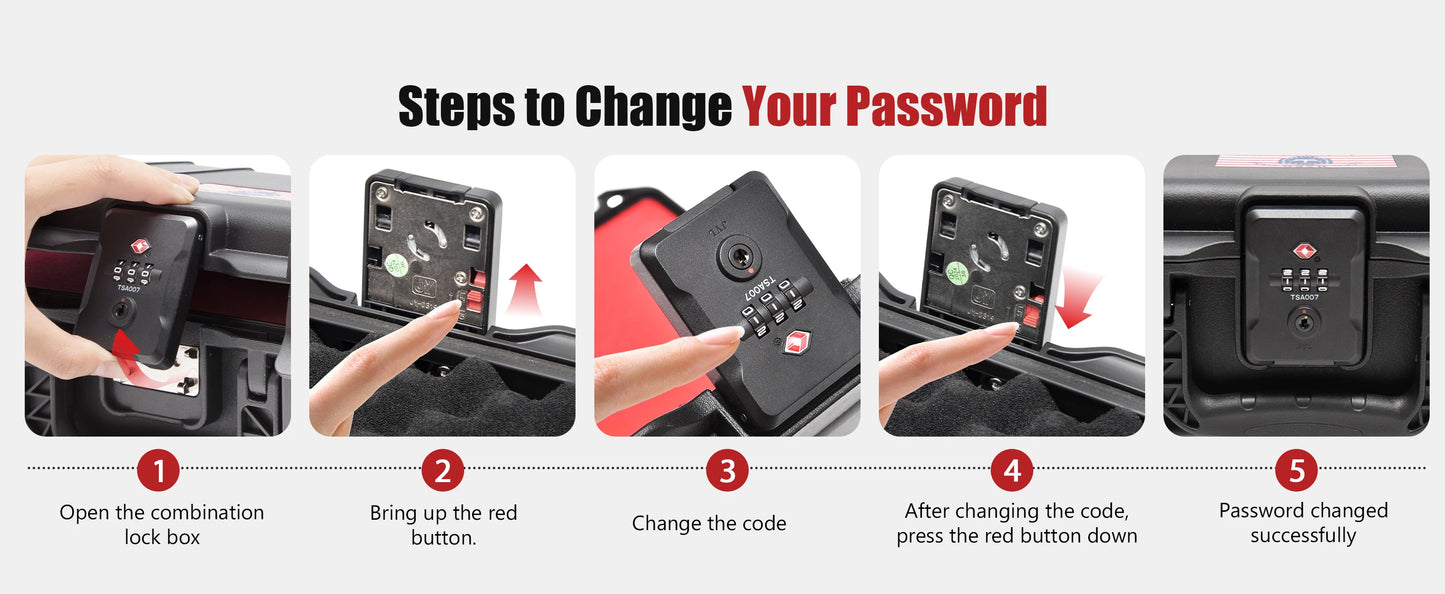 Steps to Change Your Password

TSA007

TSA007

TSA007

1
Open the combination lock box

2
Bring up the red button.

3
Change the code

4
After changing the code, press the red button down

5
Password changed successfully